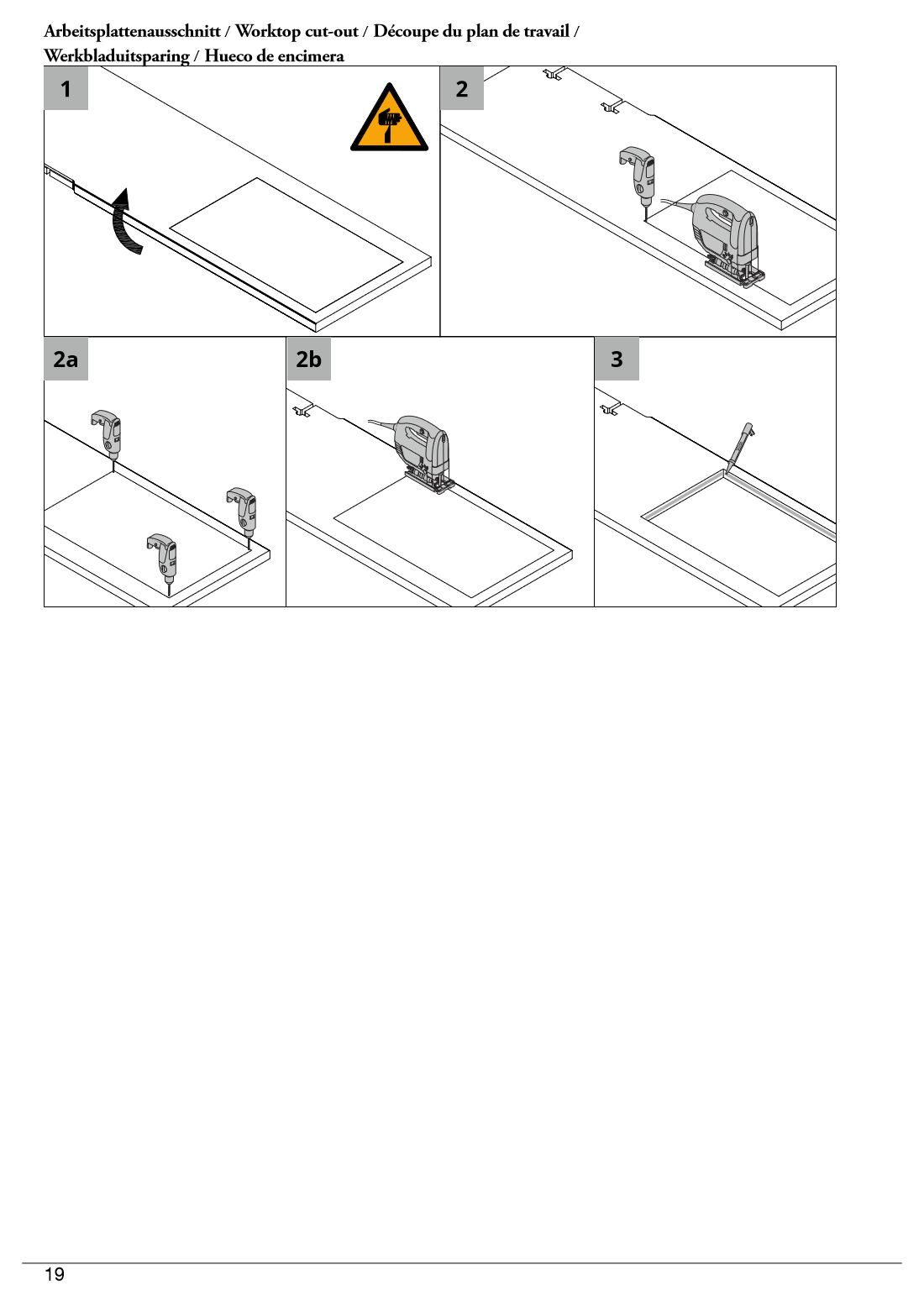 Arbeitsplattenausschnitt / Worktop cut-out / Découpe du plan de travail / Werkbladuitsparing / Hueco de encimera

1

2

2a

2b

3

19